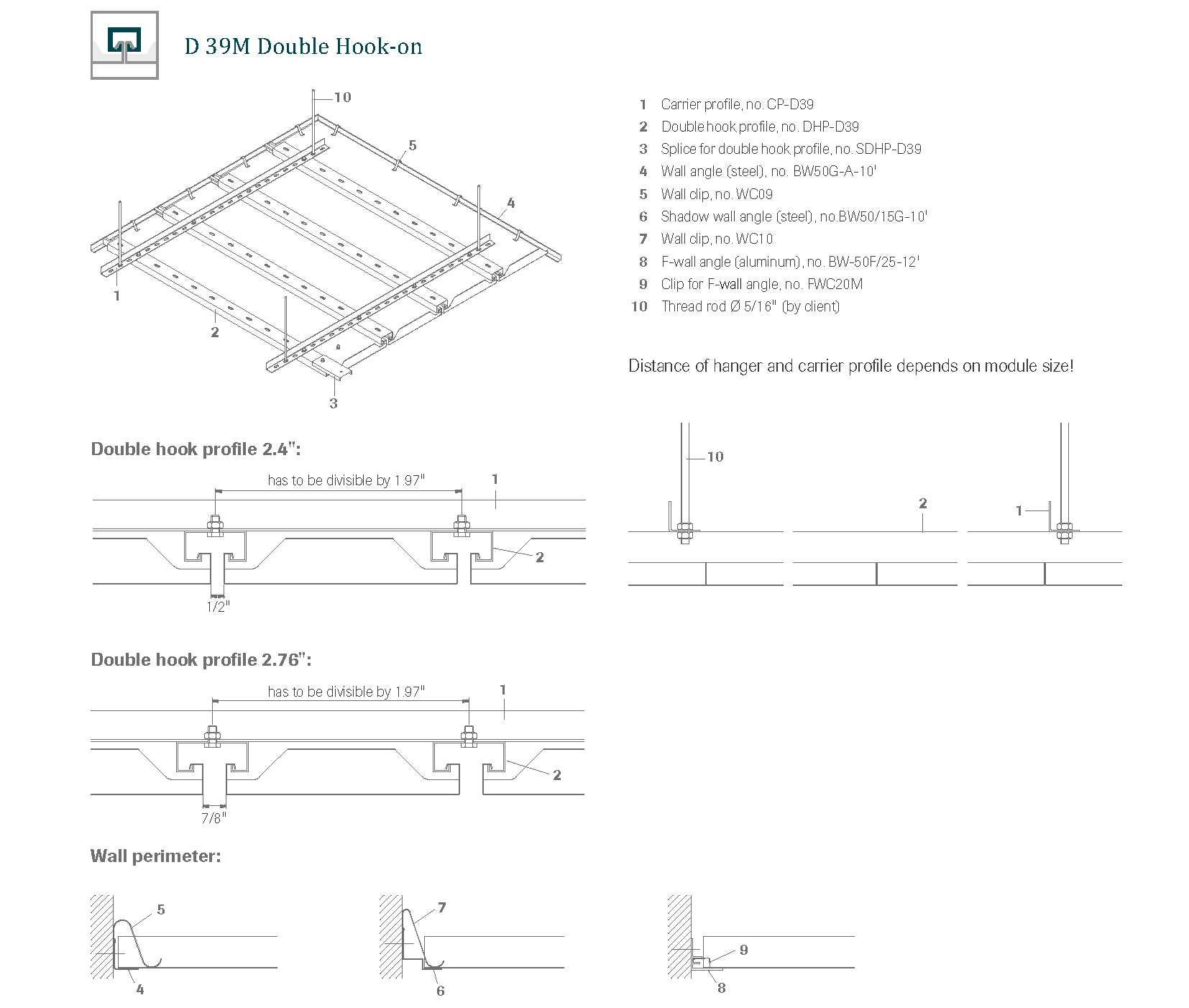 D 39M Double Hook-on

10
5
4
1
2
3

1 Carrier profile, no. CP-D39
2 Double hook profile, no. DHP-D39
3 Splice for double hook profile, no. SDHP-D39
4 Wall angle (steel), no. BW50G-A-10'
5 Wall clip, no. WC09
6 Shadow wall angle (steel), no.BW50/15G-10'
7 Wall clip, no. WC10
8 F-wall angle (aluminum), no. BW-50F/25-12'
9 Clip for F-wall angle, no. FWC20M
10 Thread rod Ø 5/16" (by client)

Distance of hanger and carrier profile depends on module size!

Double hook profile 2.4":

has to be divisible by 1.97"
1
2
1/2"

10
2
1

Double hook profile 2.76":

has to be divisible by 1.97"
1
2
7/8"

Wall perimeter:

5
4
7
6
9
8